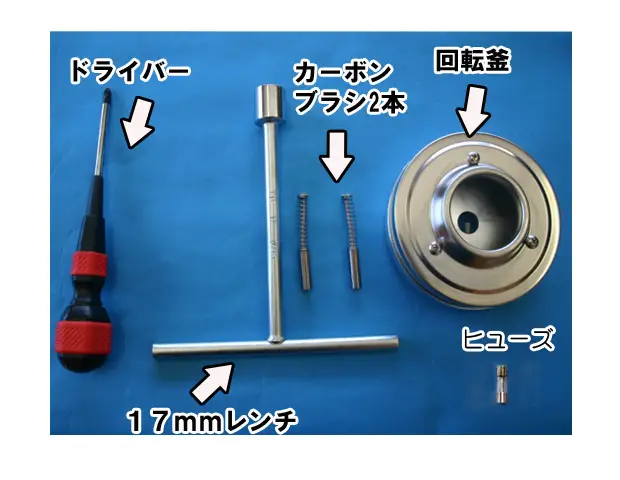 ドライバー

カーボン
ブラシ2本

回転釜

ヒューズ

１７mmレンチ